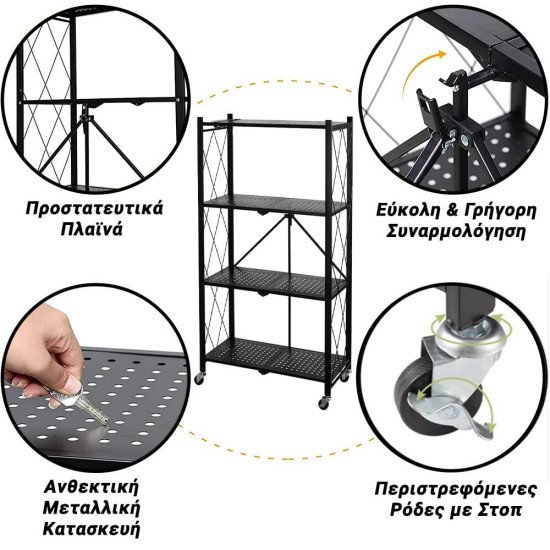 Προστατευτικά Πλαϊνά

Εύκολη & Γρήγορη Συναρμολόγηση

Ανθεκτική Μεταλλική Κατασκευή

Περιστρεφόμενες Ρόδες με Στοπ