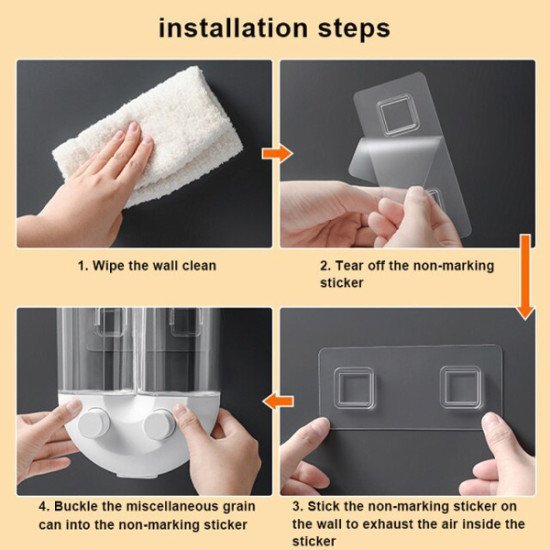 installation steps

1. Wipe the wall clean

2. Tear off the non-marking sticker

4. Buckle the miscellaneous grain can into the non-marking sticker

3. Stick the non-marking sticker on the wall to exhaust the air inside the sticker