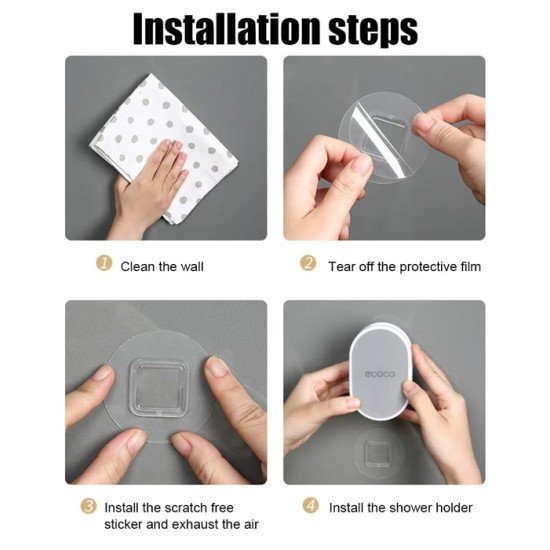 Installation steps

1 Clean the wall

2 Tear off the protective film

ecoco

3 Install the scratch free sticker and exhaust the air

4 Install the shower holder