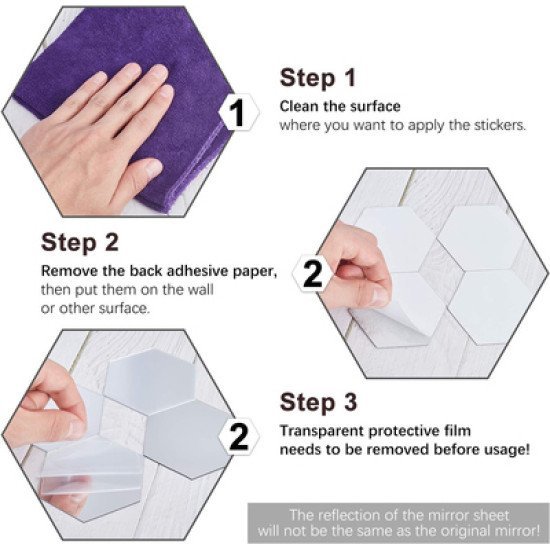 1

Step 1

Clean the surface
where you want to apply the stickers.

Step 2

Remove the back adhesive paper, then put them on the wall or other surface.

2

2

Step 3

Transparent protective film needs to be removed before usage!

The reflection of the mirror sheet will not be the same as the original mirror!