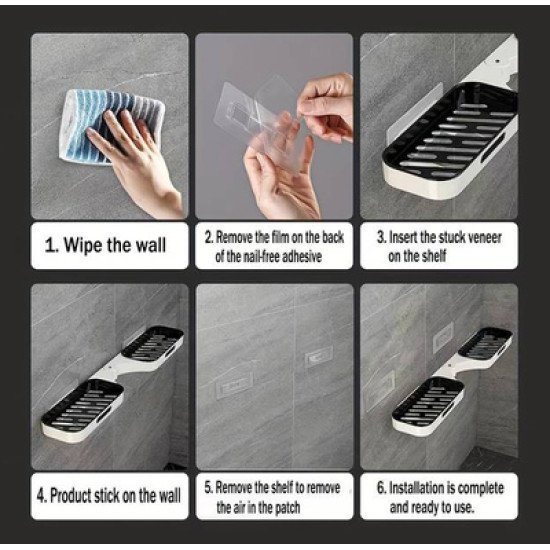 1. Wipe the wall

2. Remove the film on the back of the nail-free adhesive

3. Insert the stuck veneer on the shelf

4. Product stick on the wall

5. Remove the shelf to remove the air in the patch

6. Installation is complete and ready to use.