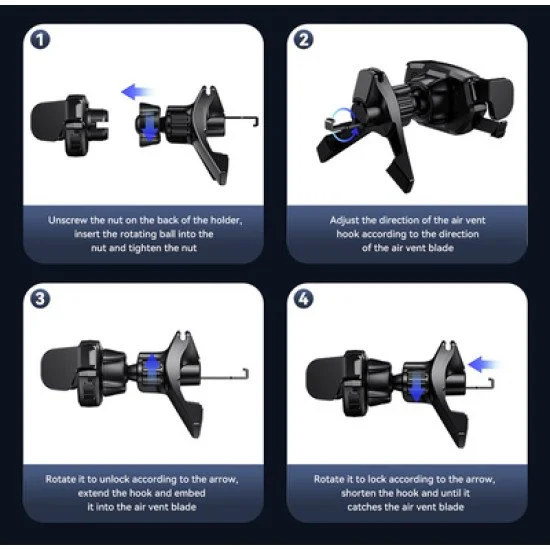 1

Unscrew the nut on the back of the holder, insert the rotating ball into the nut and tighten the nut

2

Adjust the direction of the air vent hook according to the direction of the air vent blade

3

Rotate it to unlock according to the arrow, extend the hook and embed it into the air vent blade

4

Rotate it to lock according to the arrow, shorten the hook and until it catches the air vent blade